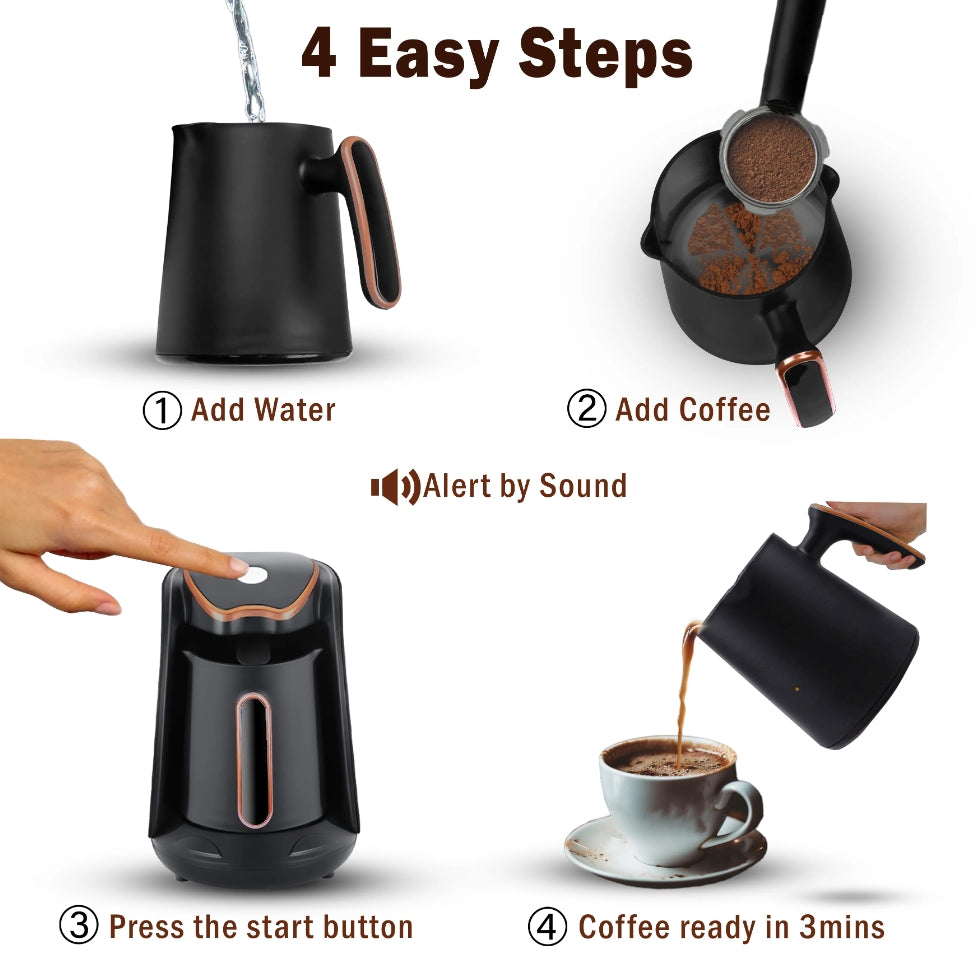 4 Easy Steps

① Add Water

② Add Coffee

Alert by Sound

③ Press the start button

④ Coffee ready in 3mins