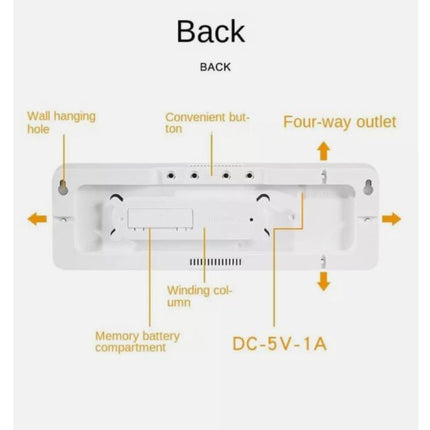 Back

BACK

Wall hanging hole

Convenient button

Four-way outlet

Winding column

Memory battery compartment

DC-5V-1A