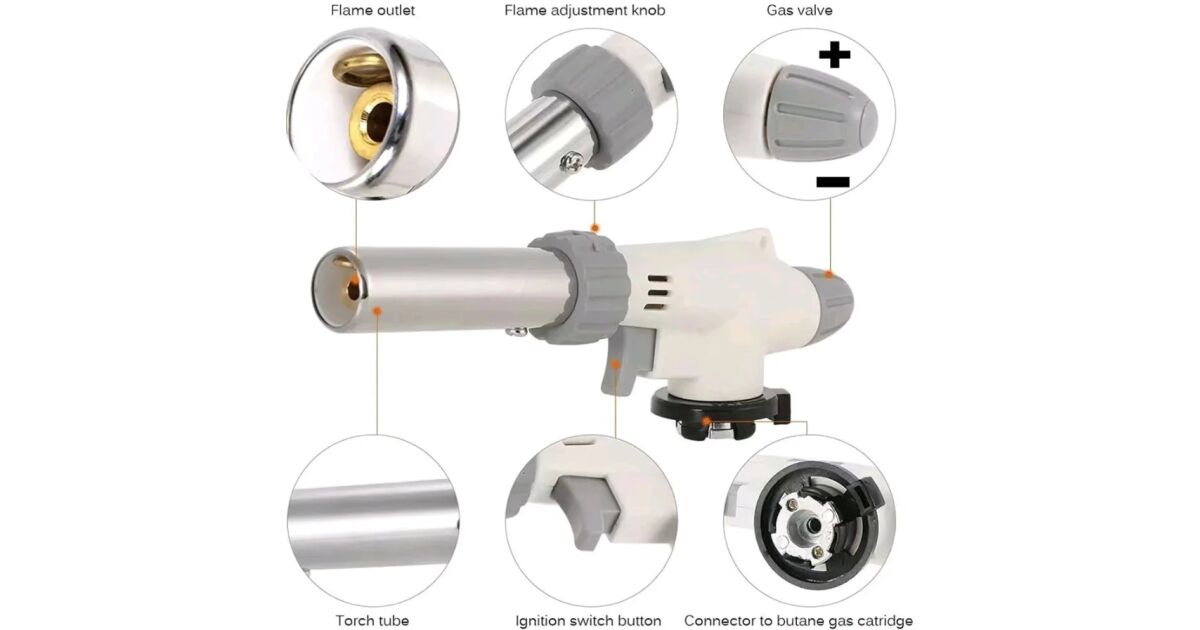 Flame outlet

Flame adjustment knob

Gas valve

+

−

Torch tube

Ignition switch button

Connector to butane gas catridge